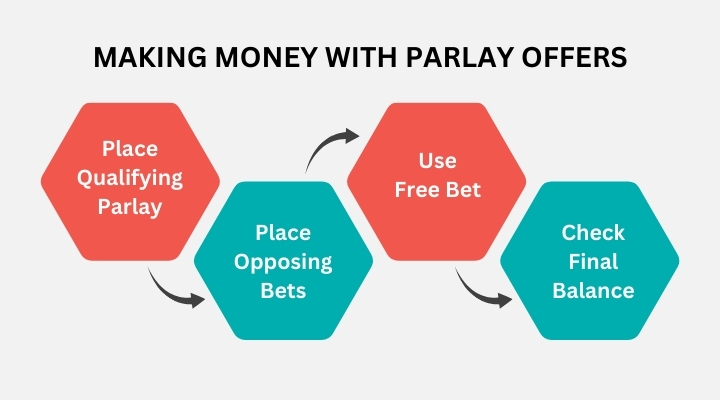 MAKING MONEY WITH PARLAY OFFERS

Place Qualifying Parlay

Place Opposing Bets

Use Free Bet

Check Final Balance